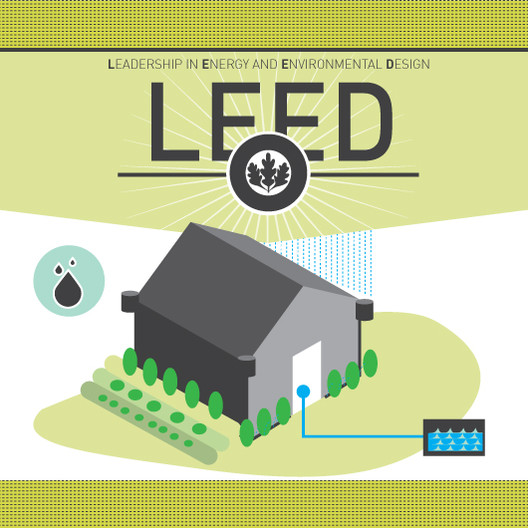 LEADERSHIP IN ENERGY AND ENVIRONMENTAL DESIGN

LEED